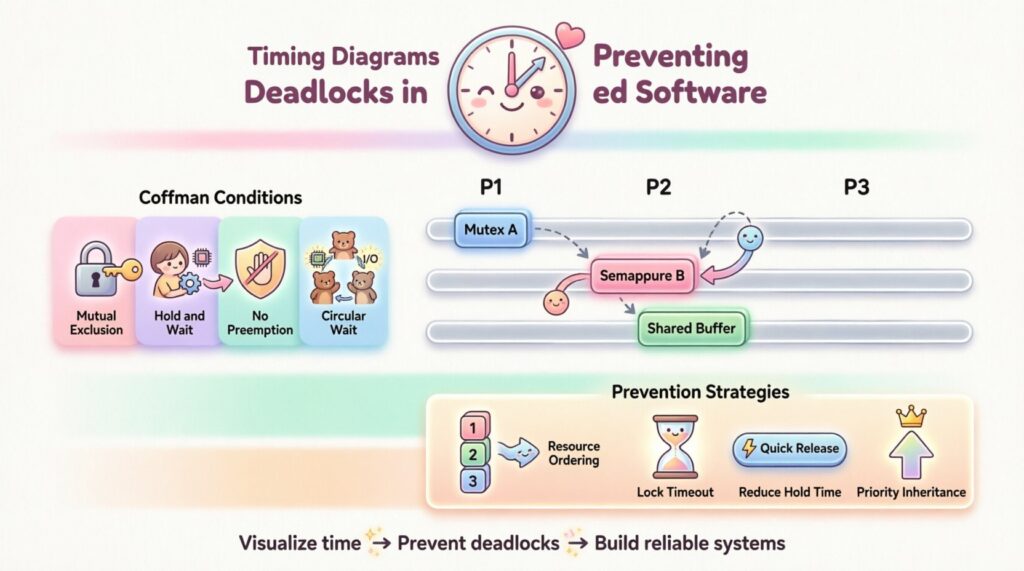 Timing Diagrams Deadlocks in

Preventing ed Software

Coffman Conditions

Mutual Exclusion

Hold and Wait

No Preemption

I/O

Circular Wait

P1

P2

P3

Mutex A

Semappure B

Shared Buffer

Prevention Strategies

1

2

3

Resource Ordering

Lock Timeout

Quick Release

Reduce Hold Time

Priority Inheritance

Visualize time → Prevent deadlocks → Build reliable systems